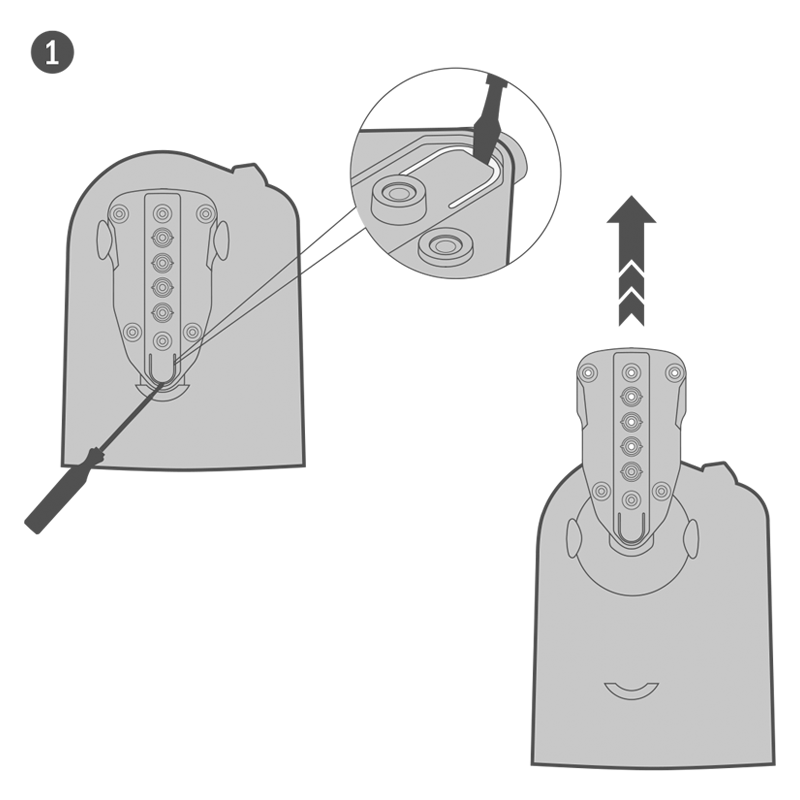 1