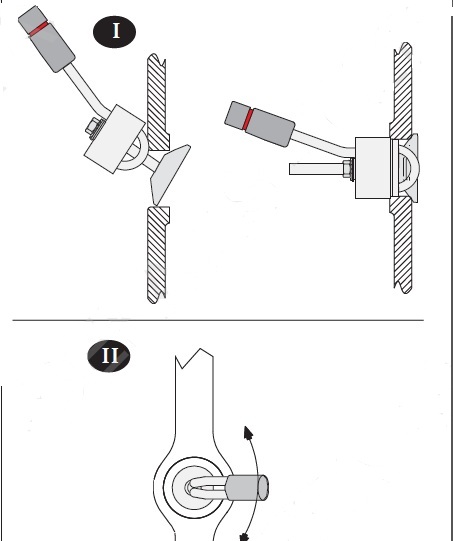 I

II